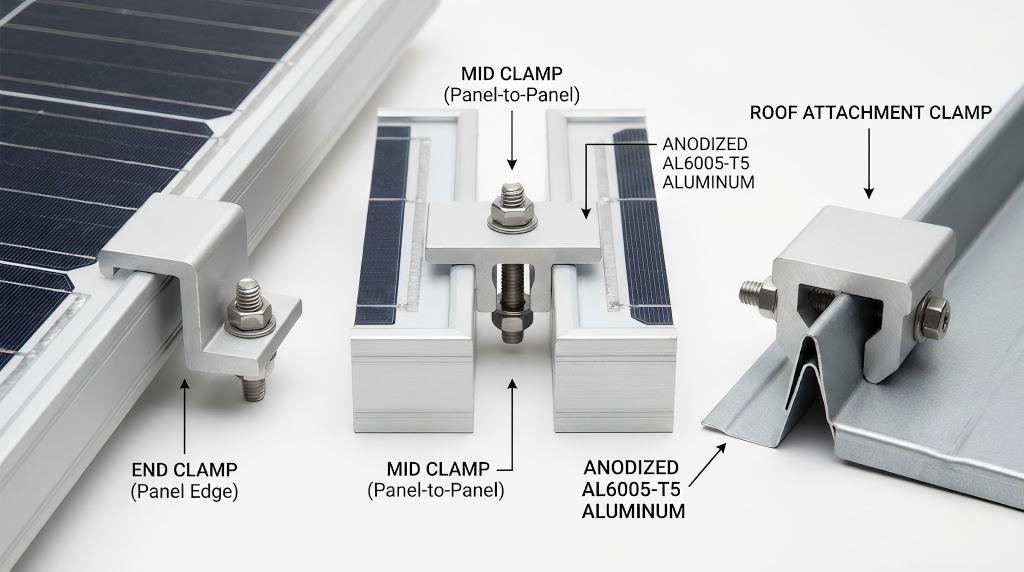 MID CLAMP
(Panel-to-Panel)

ANODIZED
AL6005-T5
ALUMINUM

ROOF ATTACHMENT CLAMP

END CLAMP
(Panel Edge)

MID CLAMP
(Panel-to-Panel)

ANODIZED
AL6005-T5
ALUMINUM