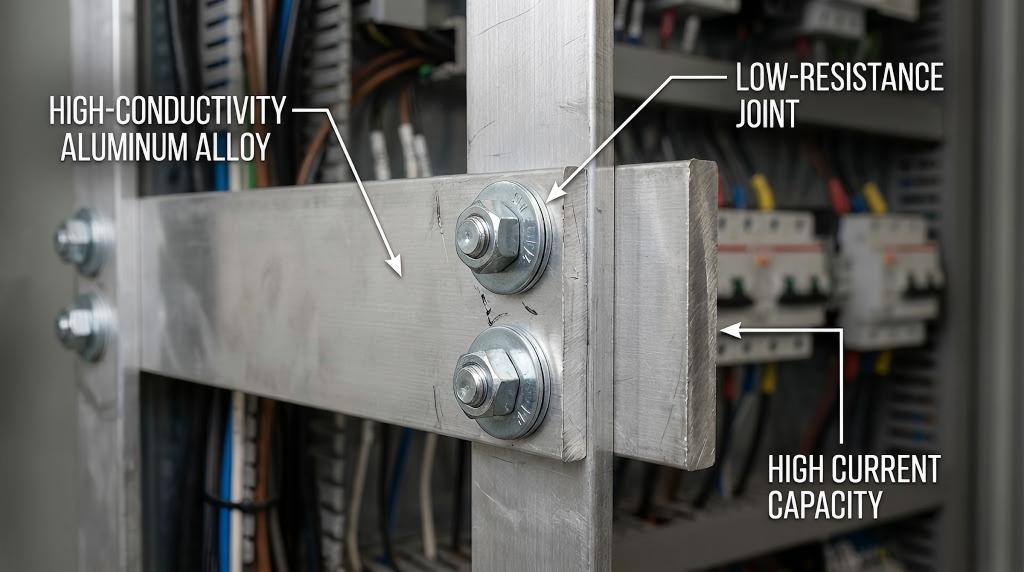 HIGH-CONDUCTIVITY ALUMINUM ALLOY

LOW-RESISTANCE JOINT

HIGH CURRENT CAPACITY